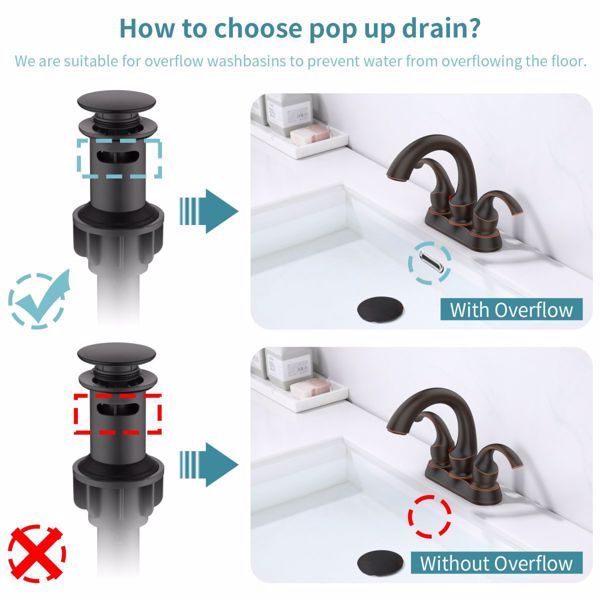 How to choose pop up drain?

We are suitable for overflow washbasins to prevent water from overflowing the floor.

With Overflow

Without Overflow