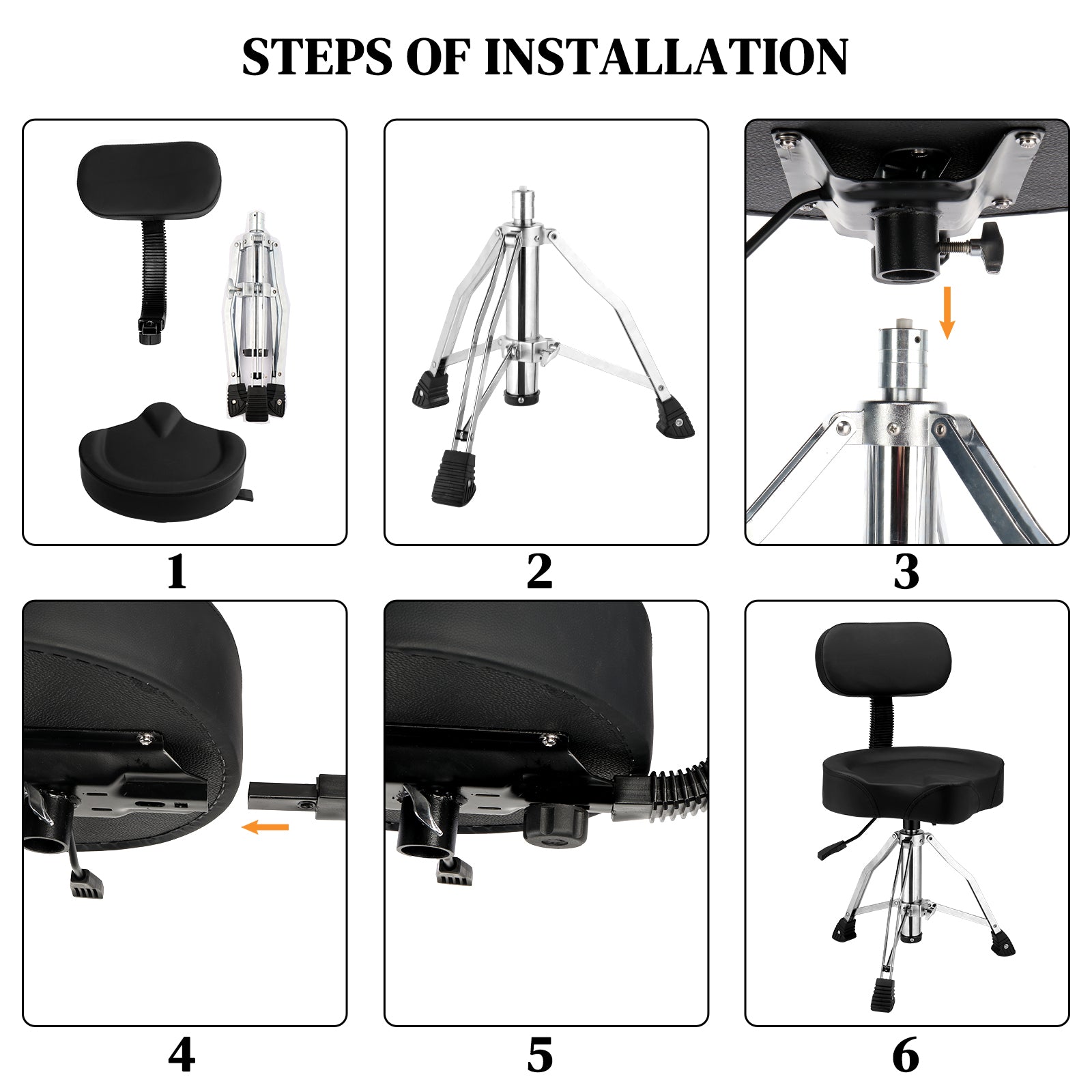 STEPS OF INSTALLATION

1

2

3

4

5

6